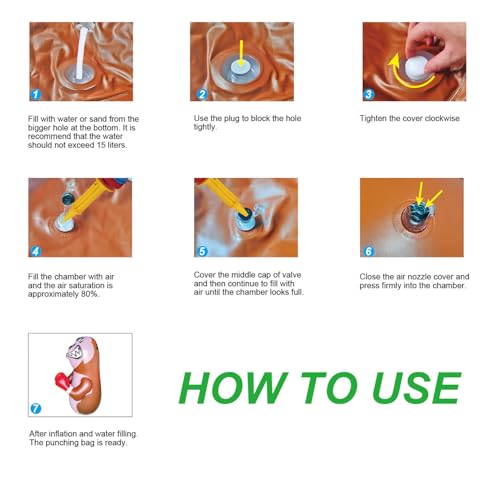 1

Fill with water or sand from the bigger hole at the bottom. It is recommend that the water should not exceed 15 liters.

2

Use the plug to block the hole tightly.

3

Tighten the cover clockwise

4

Fill the chamber with air and the air saturation is approximately 80%.

5

Cover the middle cap of valve and then continue to fill with air until the chamber looks full.

6

Close the air nozzle cover and press firmly into the chamber.

7

After inflation and water filling. The punching bag is ready.

HOW TO USE