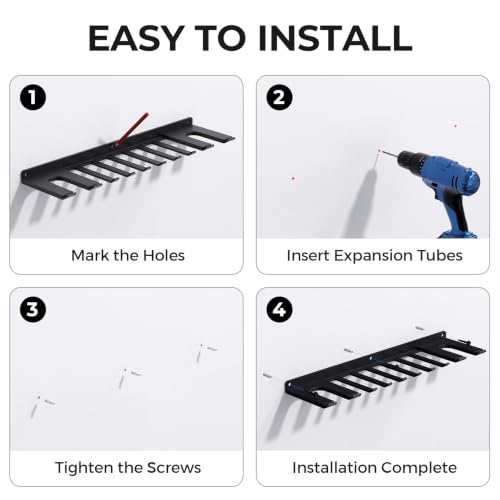 EASY TO INSTALL

1

Mark the Holes

2

Insert Expansion Tubes

3

Tighten the Screws

4

Installation Complete