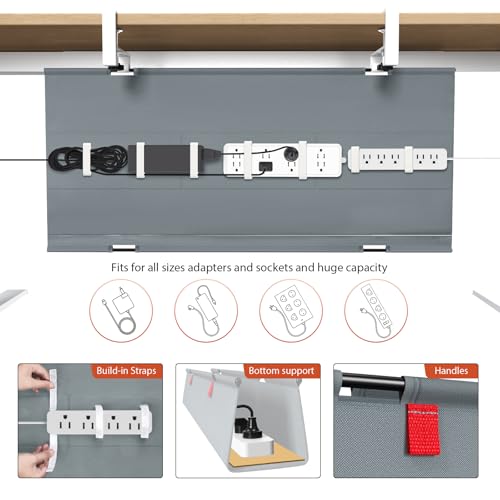 Fits for all sizes adapters and sockets and huge capacity

Build-in Straps

Bottom support

Handles