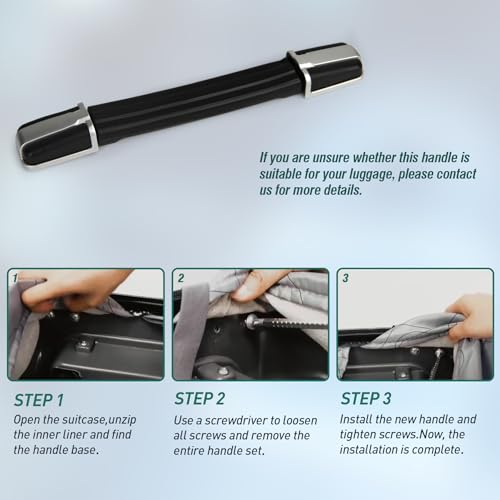 If you are unsure whether this handle is suitable for your luggage, please contact us for more details.

1

2

3

STEP 1

Open the suitcase,unzip the inner liner and find the handle base.

STEP 2

Use a screwdriver to loosen all screws and remove the entire handle set.

STEP 3

Install the new handle and tighten screws.Now, the installation is complete.