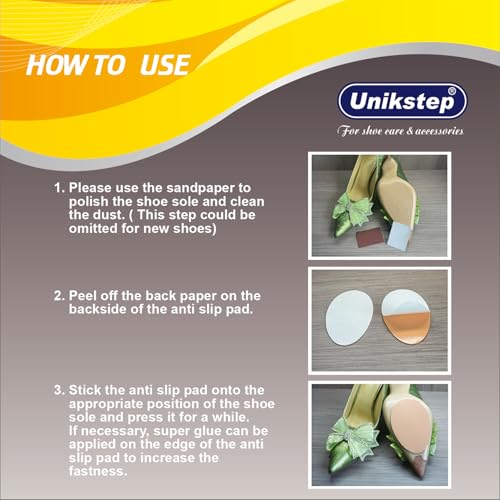 HOW TO USE

Unikstep®

For shoe care & accessories

1. Please use the sandpaper to polish the shoe sole and clean the dust. ( This step could be omitted for new shoes)

2. Peel off the back paper on the backside of the anti slip pad.

3. Stick the anti slip pad onto the appropriate position of the shoe sole and press it for a while. If necessary, super glue can be applied on the edge of the anti slip pad to increase the fastness.