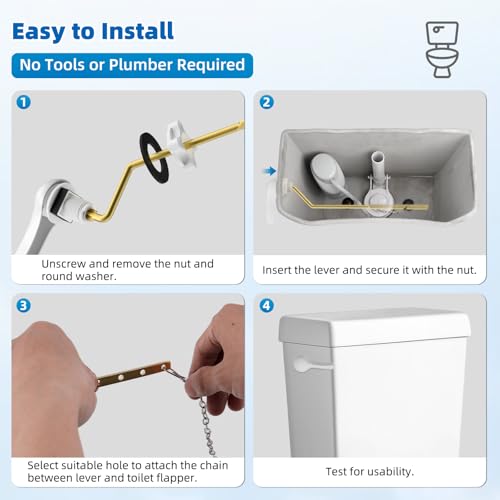 Easy to Install

No Tools or Plumber Required

1

Unscrew and remove the nut and round washer.

2

Insert the lever and secure it with the nut.

3

Select suitable hole to attach the chain between lever and toilet flapper.

4

Test for usability.