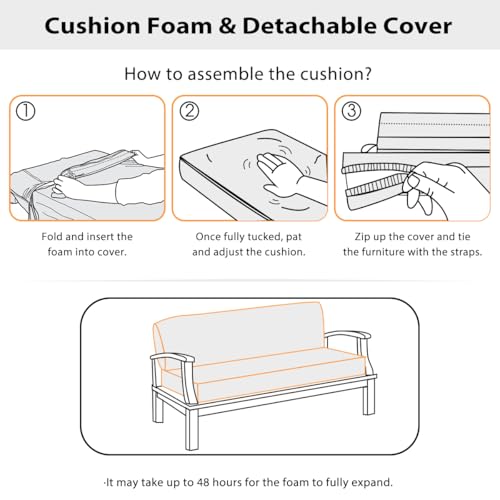 Cushion Foam & Detachable Cover

How to assemble the cushion?

①

Fold and insert the foam into cover.

②

Once fully tucked, pat and adjust the cushion.

③

Zip up the cover and tie the furniture with the straps.

·It may take up to 48 hours for the foam to fully expand.