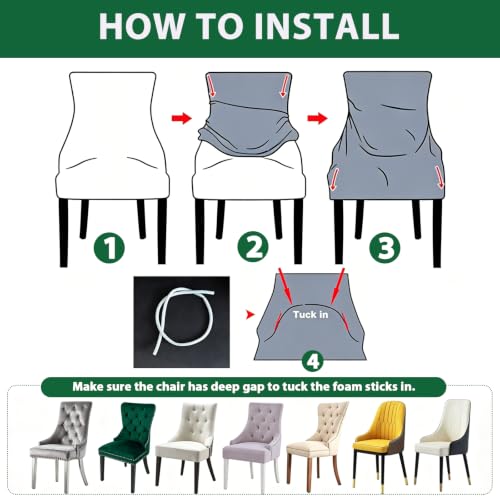 HOW TO INSTALL

1

2

3

Tuck in

4

Make sure the chair has deep gap to tuck the foam sticks in.