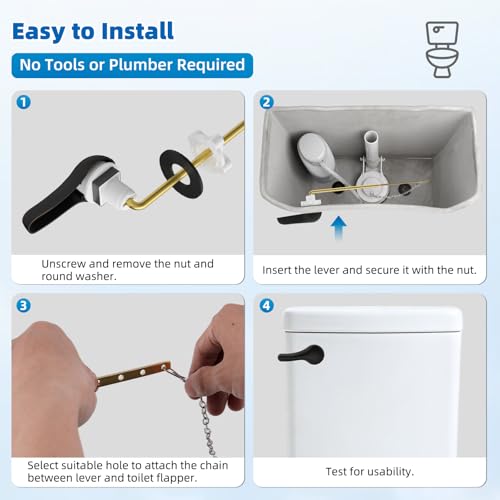 Easy to Install

No Tools or Plumber Required

1

Unscrew and remove the nut and round washer.

2

Insert the lever and secure it with the nut.

3

Select suitable hole to attach the chain between lever and toilet flapper.

4

Test for usability.