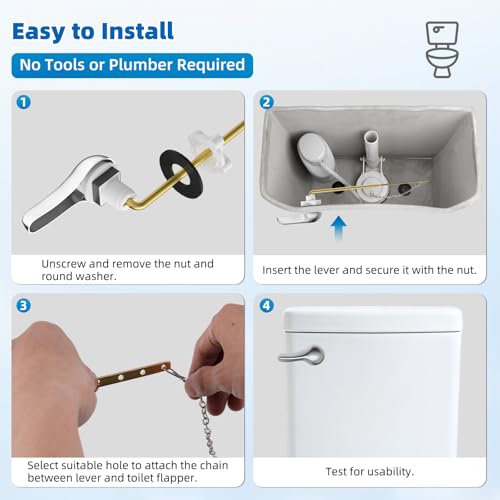 Easy to Install

No Tools or Plumber Required

1

Unscrew and remove the nut and round washer.

2

Insert the lever and secure it with the nut.

3

Select suitable hole to attach the chain between lever and toilet flapper.

4

Test for usability.