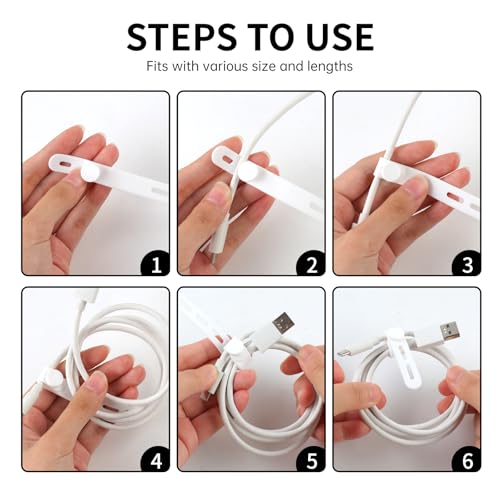 STEPS TO USE
Fits with various size and lengths

1

2

3

4

5

6