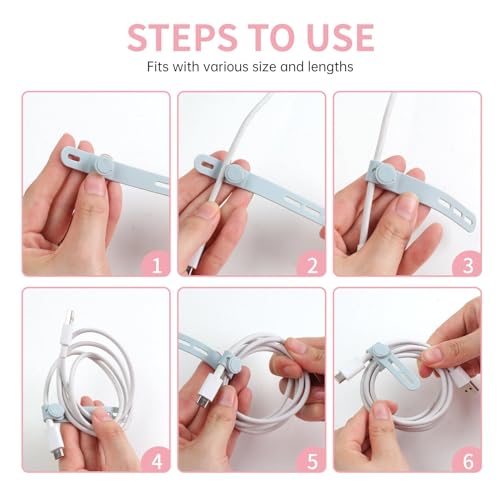 STEPS TO USE

Fits with various size and lengths

1

2

3

4

5

6