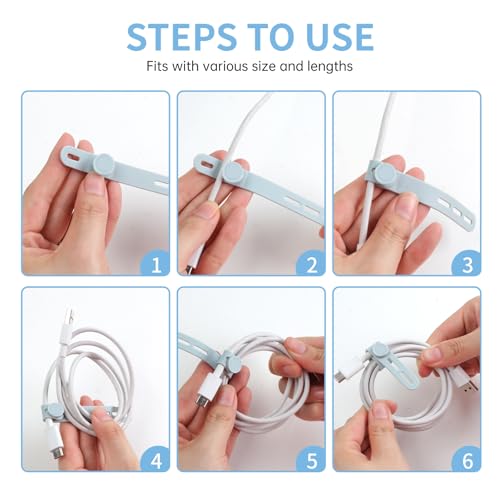 STEPS TO USE

Fits with various size and lengths

1

2

3

4

5

6