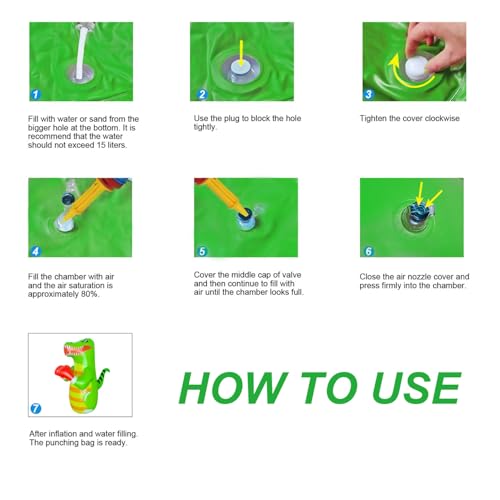 1

Fill with water or sand from the bigger hole at the bottom. It is recommend that the water should not exceed 15 liters.

2

Use the plug to block the hole tightly.

3

Tighten the cover clockwise

4

Fill the chamber with air and the air saturation is approximately 80%.

5

Cover the middle cap of valve and then continue to fill with air until the chamber looks full.

6

Close the air nozzle cover and press firmly into the chamber.

7

After inflation and water filling. The punching bag is ready.

HOW TO USE