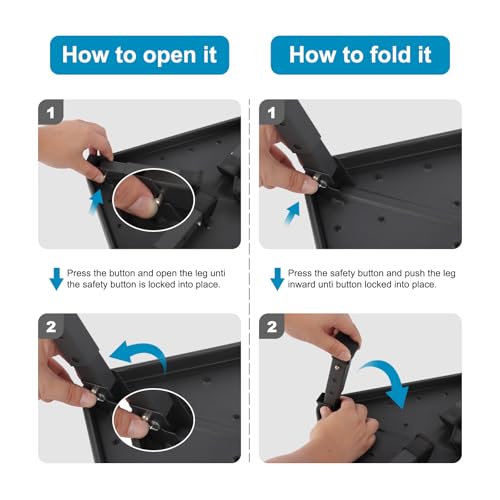 How to open it

1

Press the button and open the leg unti the safety button is locked into place.

2

How to fold it

1

Press the safety button and push the leg inward unti button locked into place.

2