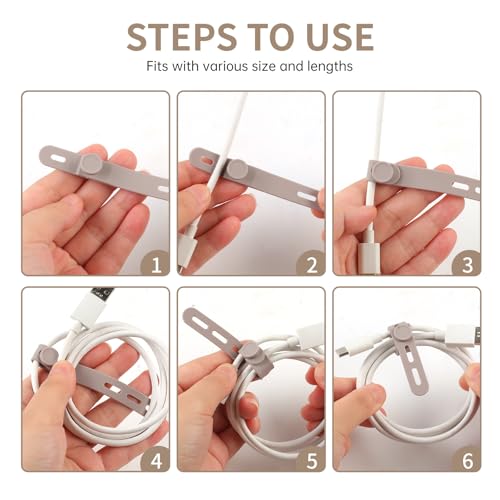 STEPS TO USE
Fits with various size and lengths

1

2

3

4

5

6