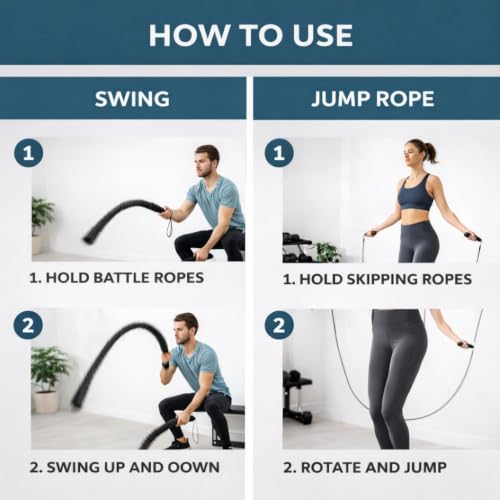 HOW TO USE

SWING

1

1. HOLD BATTLE ROPES

2

2. SWING UP AND OOWN

JUMP ROPE

1

1. HOLD SKIPPING ROPES

2

2. ROTATE AND JUMP