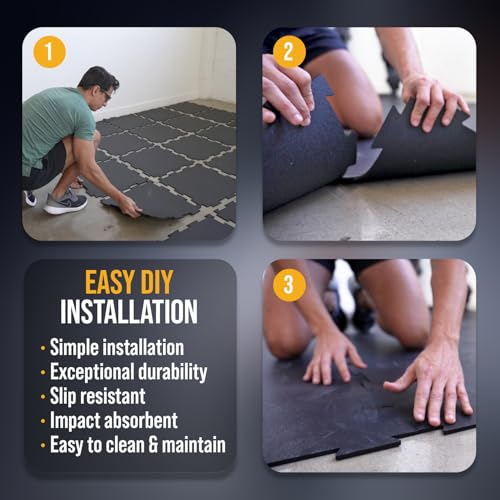 1

2

EASY DIY
INSTALLATION

• Simple installation
• Exceptional durability
• Slip resistant
• Impact absorbent
• Easy to clean & maintain

3