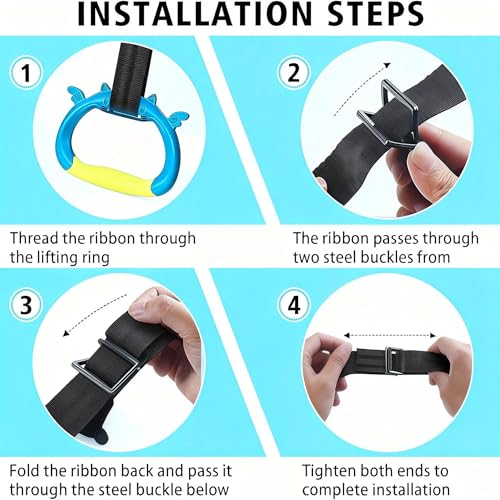 INSTALLATION STEPS

1

Thread the ribbon through the lifting ring

2

The ribbon passes through two steel buckles from

3

Fold the ribbon back and pass it through the steel buckle below

4

Tighten both ends to complete installation