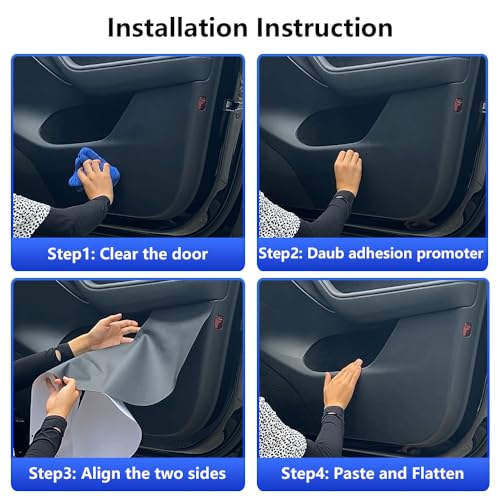 Installation Instruction

Step1: Clear the door

Step2: Daub adhesion promoter

Step3: Align the two sides

Step4: Paste and Flatten