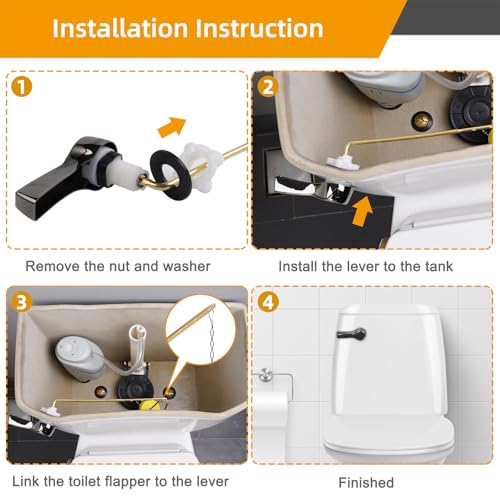 Installation Instruction

1

Remove the nut and washer

2

Install the lever to the tank

3

Link the toilet flapper to the lever

4

Finished