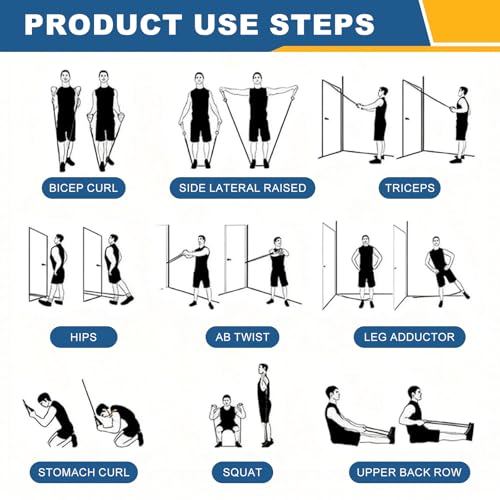 PRODUCT USE STEPS

BICEP CURL

SIDE LATERAL RAISED

TRICEPS

HIPS

AB TWIST

LEG ADDUCTOR

STOMACH CURL

SQUAT

UPPER BACK ROW