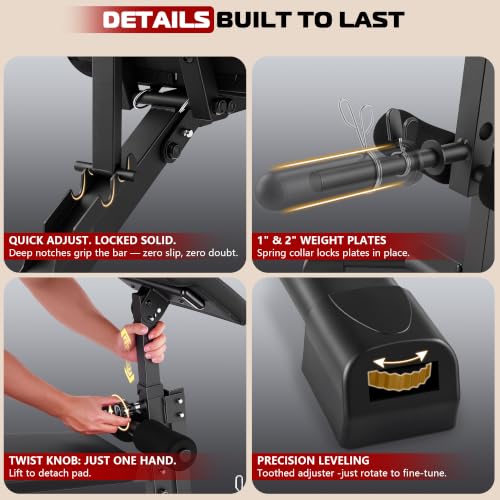 DETAILS BUILT TO LAST

QUICK ADJUST. LOCKED SOLID.
Deep notches grip the bar — zero slip, zero doubt.

1" & 2" WEIGHT PLATES
Spring collar locks plates in place.

TWIST KNOB: JUST ONE HAND.
Lift to detach pad.

PRECISION LEVELING
Toothed adjuster -just rotate to fine-tune.