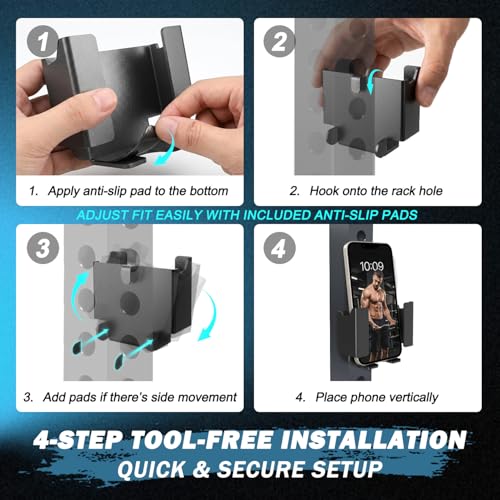 1

1. Apply anti-slip pad to the bottom

2

2. Hook onto the rack hole

ADJUST FIT EASILY WITH INCLUDED ANTI-SLIP PADS

3

3. Add pads if there's side movement

4

10:09

4. Place phone vertically

4-STEP TOOL-FREE INSTALLATION
QUICK & SECURE SETUP