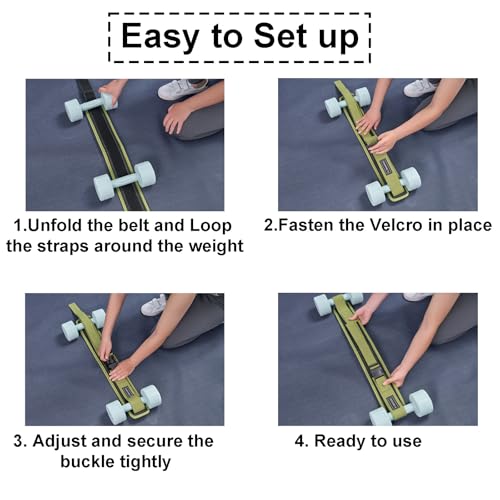 Easy to Set up

1.Unfold the belt and Loop the straps around the weight

2.Fasten the Velcro in place

3. Adjust and secure the buckle tightly

4. Ready to use