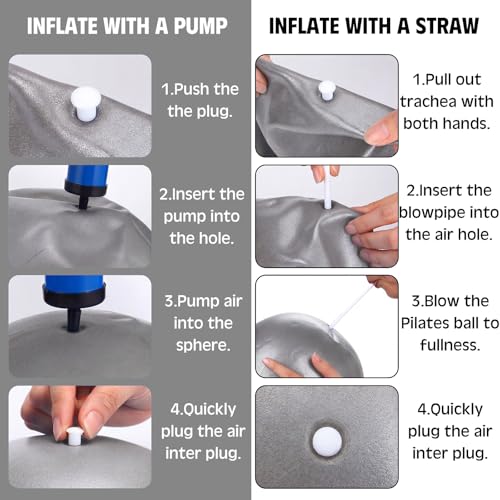 INFLATE WITH A PUMP

1.Push the the plug.

2.Insert the pump into the hole.

3.Pump air into the sphere.

4.Quickly plug the air inter plug.

INFLATE WITH A STRAW

1.Pull out trachea with both hands.

2.Insert the blowpipe into the air hole.

3.Blow the Pilates ball to fullness.

4.Quickly plug the air inter plug.