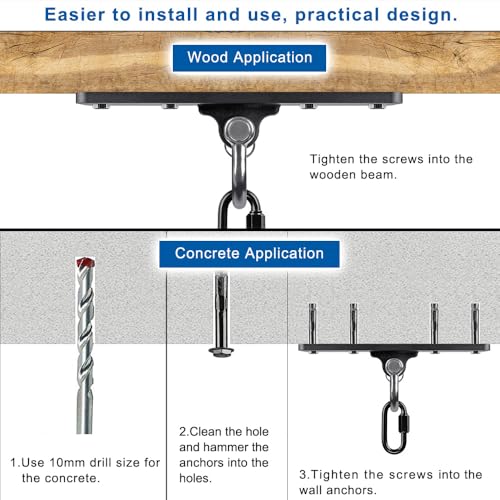 Easier to install and use, practical design.

Wood Application

Tighten the screws into the wooden beam.

Concrete Application

1.Use 10mm drill size for the concrete.

2.Clean the hole and hammer the anchors into the holes.

3.Tighten the screws into the wall anchors.