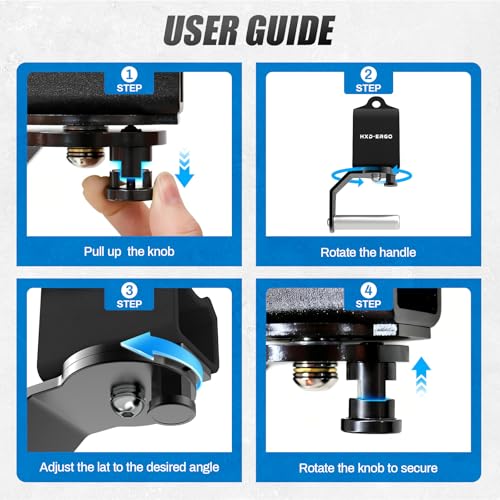 USER GUIDE

1
STEP

Pull up the knob

2
STEP

HXD-ERGO

Rotate the handle

3
STEP

Adjust the lat to the desired angle

4
STEP

Rotate the knob to secure