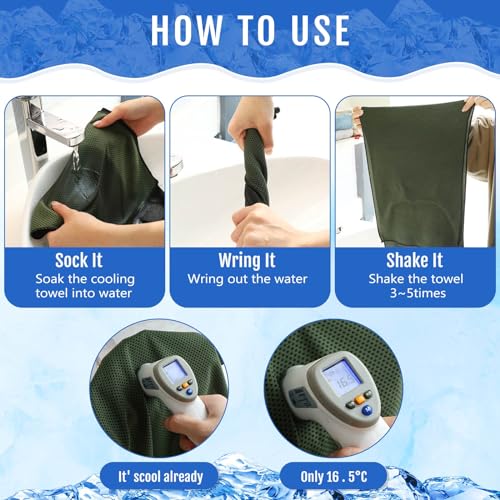 HOW TO USE

Sock It
Soak the cooling towel into water

Wring It
Wring out the water

Shake It
Shake the towel 3~5times

16.5

It' scool already

Only 16 . 5°C