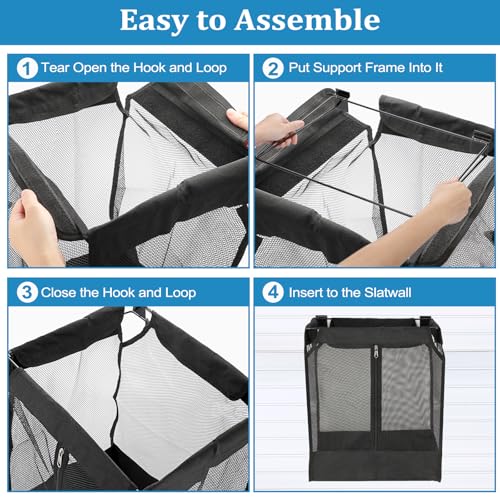 Easy to Assemble

1 Tear Open the Hook and Loop

2 Put Support Frame Into It

3 Close the Hook and Loop

4 Insert to the Slatwall