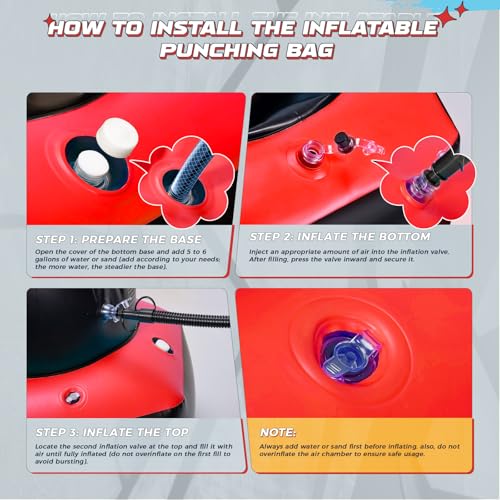 HOW TO INSTALL THE INFLATABLE PUNCHING BAG

STEP 1: PREPARE THE BASE

Open the cover of the bottom base and add 5 to 6 gallons of water or sand (add according to your needs; the more water, the steadier the base).

STEP 2: INFLATE THE BOTTOM

Inject an appropriate amount of air into the inflation valve. After filling, press the valve inward and secure it.

STEP 3: INFLATE THE TOP

Locate the second inflation valve at the top and fill it with air until fully inflated (do not overinflate on the first fill to avoid bursting).

NOTE:

Always add water or sand first before inflating, also, do not overinflate the air chamber to ensure safe usage.