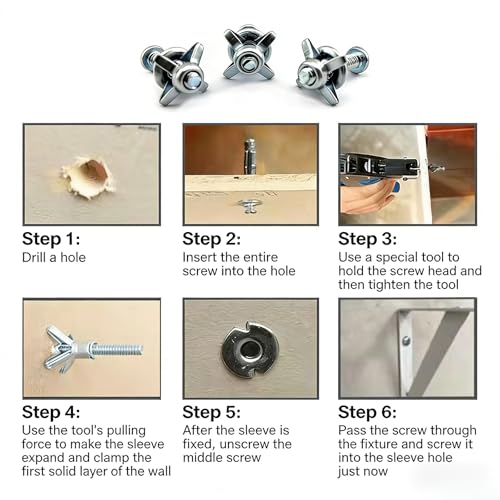 Step 1:
Drill a hole

Step 2:
Insert the entire screw into the hole

Step 3:
Use a special tool to hold the screw head and then tighten the tool

Step 4:
Use the tool's pulling force to make the sleeve expand and clamp the first solid layer of the wall

Step 5:
After the sleeve is fixed, unscrew the middle screw

Step 6:
Pass the screw through the fixture and screw it into the sleeve hole just now