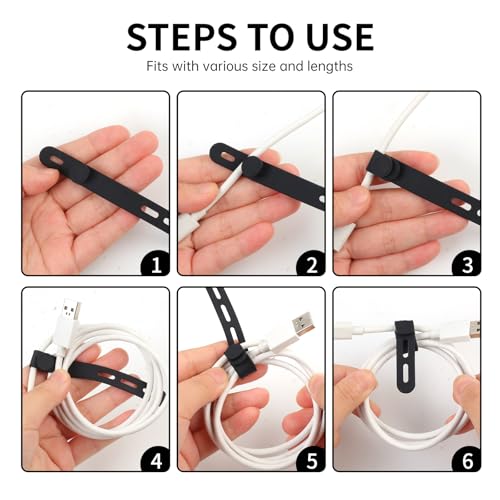 STEPS TO USE

Fits with various size and lengths

1

2

3

4

5

6