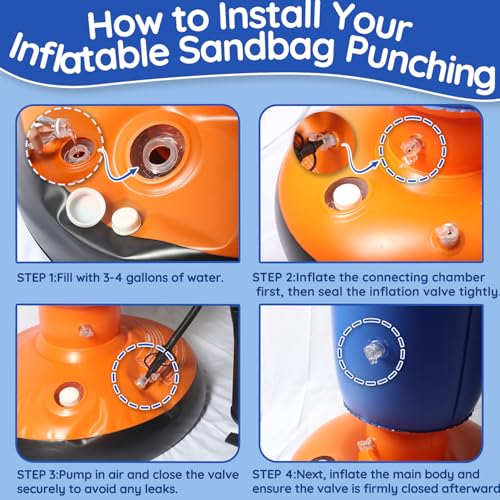 How to Install Your Inflatable Sandbag Punching

STEP 1:Fill with 3-4 gallons of water.

STEP 2:Inflate the connecting chamber first, then seal the inflation valve tightly.

STEP 3:Pump in air and close the valve securely to avoid any leaks.

STEP 4:Next, inflate the main body and ensure the valve is firmly closed afterward