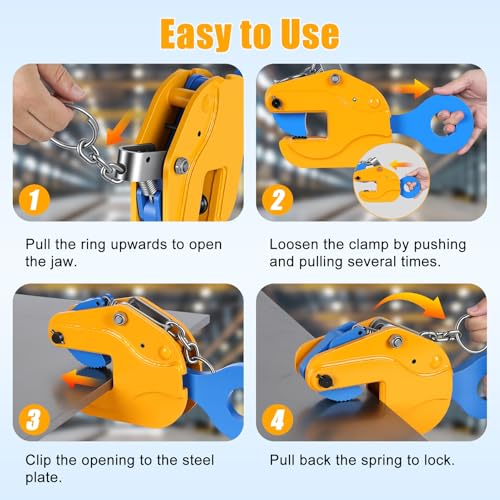 Easy to Use

1

Pull the ring upwards to open the jaw.

2

Loosen the clamp by pushing and pulling several times.

3

Clip the opening to the steel plate.

4

Pull back the spring to lock.