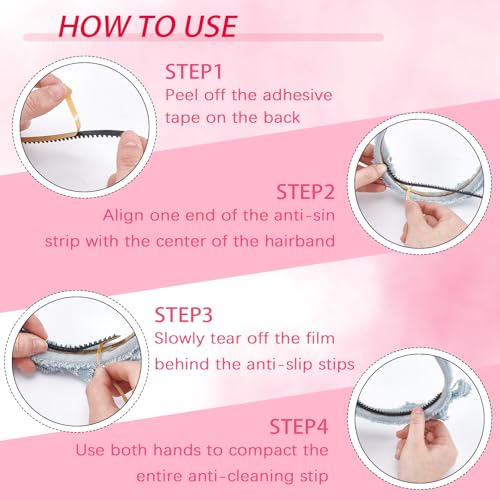 HOW TO USE

STEP1
Peel off the adhesive tape on the back

STEP2
Align one end of the anti-sin strip with the center of the hairband

STEP3
Slowly tear off the film behind the anti-slip stips

STEP4
Use both hands to compact the entire anti-cleaning stip