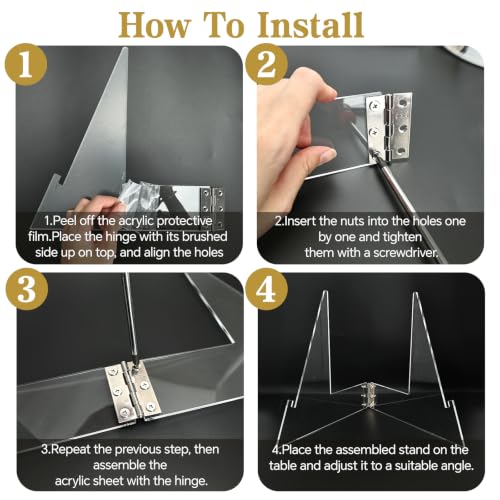 How To Install

1

1.Peel off the acrylic protective film.Place the hinge with its brushed side up on top, and align the holes

2

2.Insert the nuts into the holes one by one and tighten them with a screwdriver.

3

3.Repeat the previous step, then assemble the acrylic sheet with the hinge.

4

4.Place the assembled stand on the table and adjust it to a suitable angle.