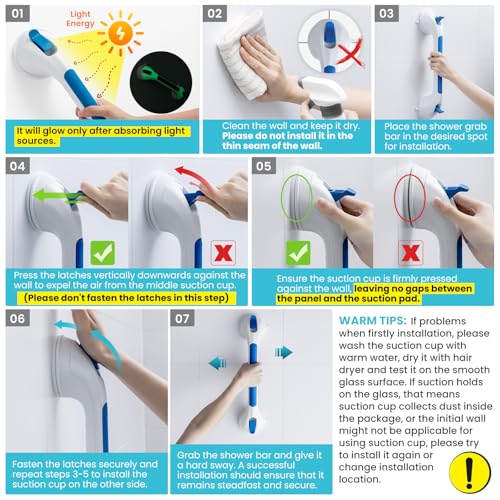 01

Light Energy

It will glow only after absorbing light sources.

02

Clean the wall and keep it dry. Please do not install it in the thin seam of the wall.

03

Place the shower grab bar in the desired spot for installation.

04

Press the latches vertically downwards against the wall to expel the air from the middle suction cup. (Please don't fasten the latches in this step)

05

Ensure the suction cup is firmly pressed against the wall, leaving no gaps between the panel and the suction pad.

06

Fasten the latches securely and repeat steps 3-5 to install the suction cup on the other side.

07

Grab the shower bar and give it a hard sway. A successful installation should ensure that it remains steadfast and secure.

WARM TIPS: If problems when firstly installation, please wash the suction cup with warm water, dry it with hair dryer and test it on the smooth glass surface. If suction holds on the glass, that means suction cup collects dust inside the package, or the initial wall might not be applicable for using suction cup, please try to install it again or change installation location.

!