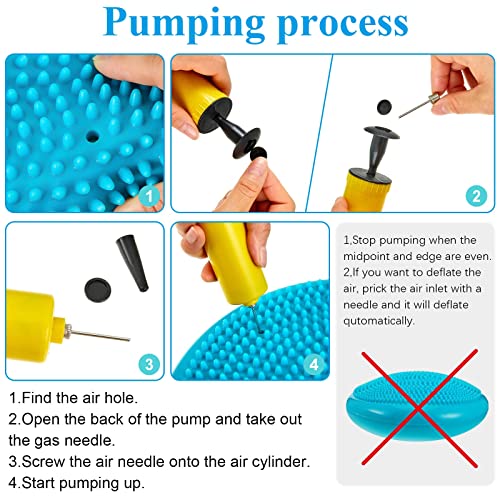 Pumping process

1

2

3

4

1,Stop pumping when the midpoint and edge are even.
2,If you want to deflate the air, prick the air inlet with a needle and it will deflate qutomatically.

1.Find the air hole.
2.Open the back of the pump and take out the gas needle.
3.Screw the air needle onto the air cylinder.
4.Start pumping up.