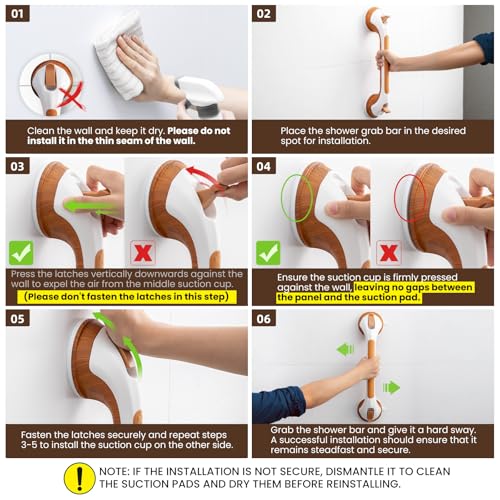 01

Clean the wall and keep it dry. Please do not install it in the thin seam of the wall.

02

Place the shower grab bar in the desired spot for installation.

03

Press the latches vertically downwards against the wall to expel the air from the middle suction cup.
(Please don't fasten the latches in this step)

04

Ensure the suction cup is firmly pressed against the wall, leaving no gaps between the panel and the suction pad.

05

Fasten the latches securely and repeat steps 3-5 to install the suction cup on the other side.

06

Grab the shower bar and give it a hard sway. A successful installation should ensure that it remains steadfast and secure.

NOTE: IF THE INSTALLATION IS NOT SECURE, DISMANTLE IT TO CLEAN THE SUCTION PADS AND DRY THEM BEFORE REINSTALLING.