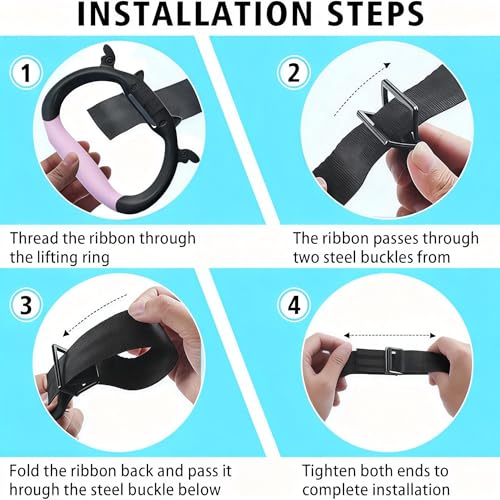 INSTALLATION STEPS

1

Thread the ribbon through the lifting ring

2

The ribbon passes through two steel buckles from

3

Fold the ribbon back and pass it hrough the steel buckle below

4

Tighten both ends to complete installation