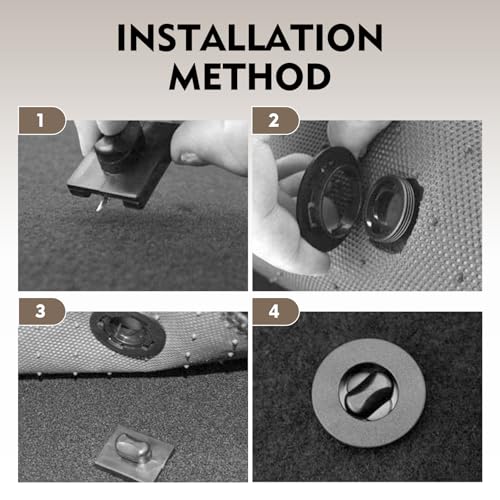 INSTALLATION METHOD

1

2

3

4