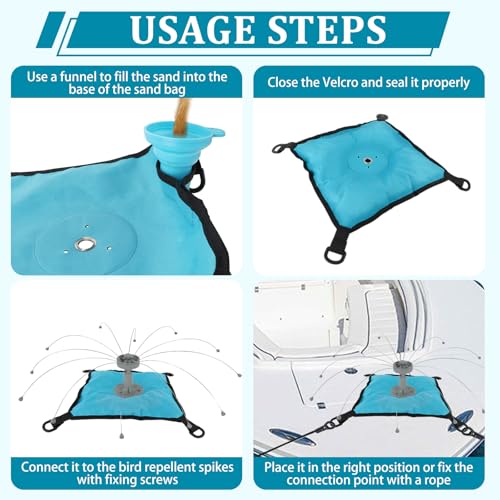 USAGE STEPS

Use a funnel to fill the sand into the base of the sand bag

Close the Velcro and seal it properly

Connect it to the bird repellent spikes with fixing screws

Place it in the right position or fix the connection point with a rope