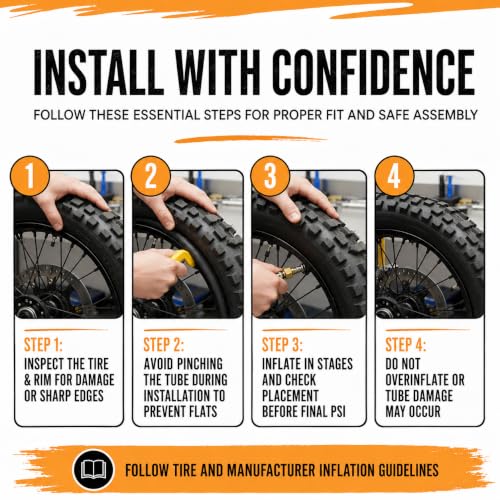 INSTALL WITH CONFIDENCE

FOLLOW THESE ESSENTIAL STEPS FOR PROPER FIT AND SAFE ASSEMBLY

1

STEP 1:
INSPECT THE TIRE & RIM FOR DAMAGE OR SHARP EDGES

2

STEP 2:
AVOID PINCHING THE TUBE DURING INSTALLATION TO PREVENT FLATS

3

STEP 3:
INFLATE IN STAGES AND CHECK PLACEMENT BEFORE FINAL PSI

4

STEP 4:
DO NOT OVERINFLATE OR TUBE DAMAGE MAY OCCUR

FOLLOW TIRE AND MANUFACTURER INFLATION GUIDELINES