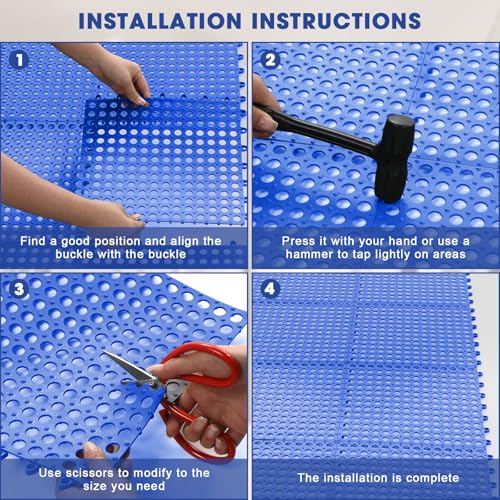 INSTALLATION INSTRUCTIONS

1

Find a good position and align the buckle with the buckle

2

Press it with your hand or use a hammer to tap lightly on areas

3

Use scissors to modify to the size you need

4

The installation is complete